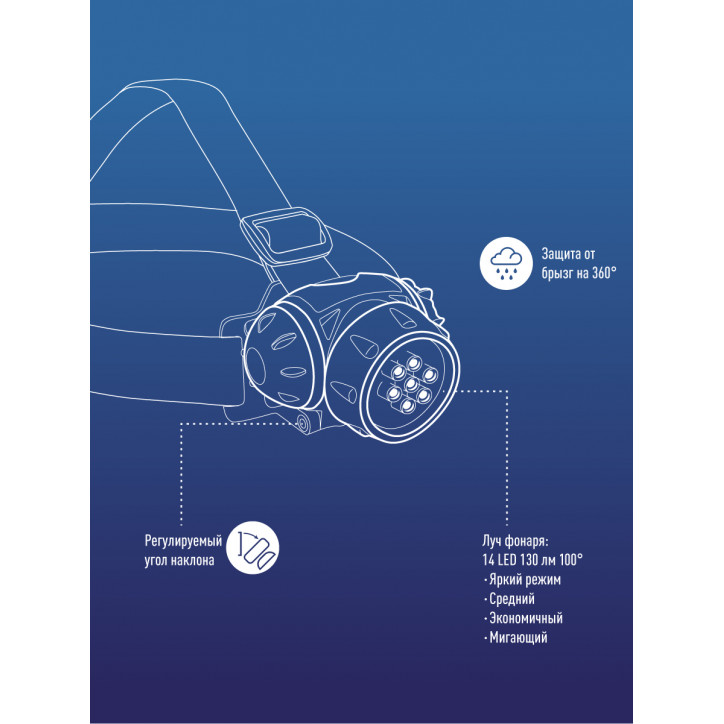 Защита от брызг на 360°

Регулируемый угол наклона

Луч фонаря:
14 LED 130 лм 100°
· Яркий режим
· Средний
· Экономичный
· Мигающий